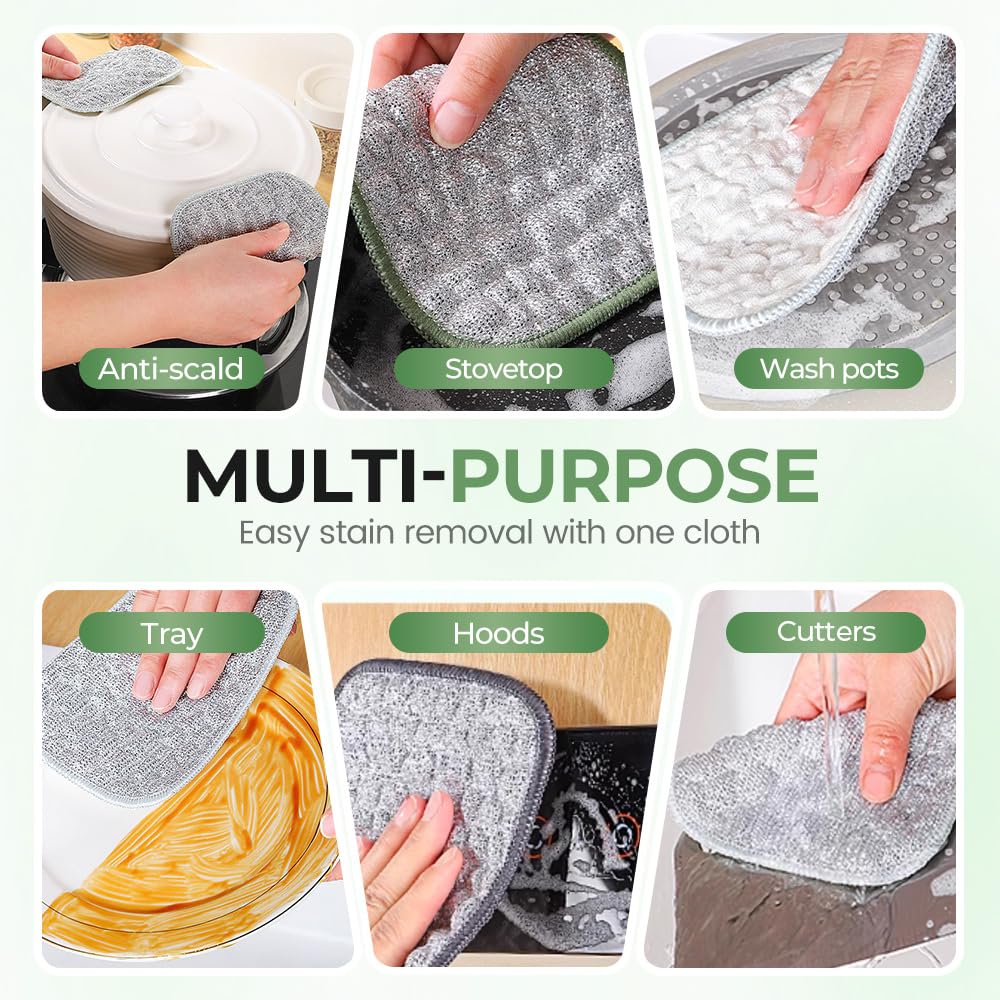 Anti-scald

Stovetop

Wash pots

MULTI-PURPOSE
Easy stain removal with one cloth

Tray

Hoods

Cutters