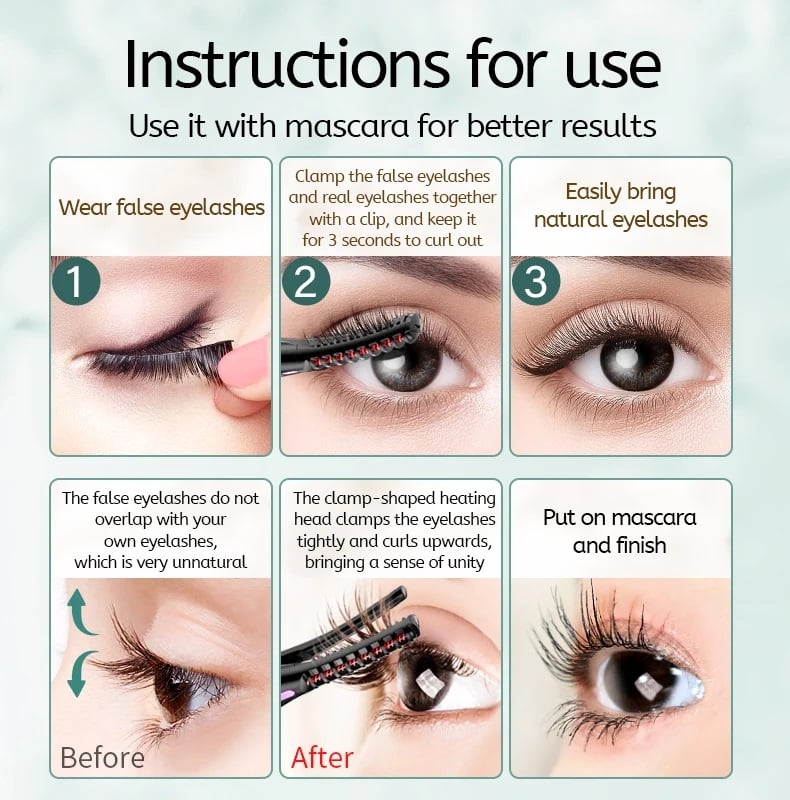 Instructions for use

Use it with mascara for better results

Wear false eyelashes

1

Clamp the false eyelashes and real eyelashes together with a clip, and keep it for 3 seconds to curl out

2

Easily bring natural eyelashes

3

The false eyelashes do not overlap with your own eyelashes, which is very unnatural

Before

The clamp-shaped heating head clamps the eyelashes tightly and curls upwards, bringing a sense of unity

After

Put on mascara and finish