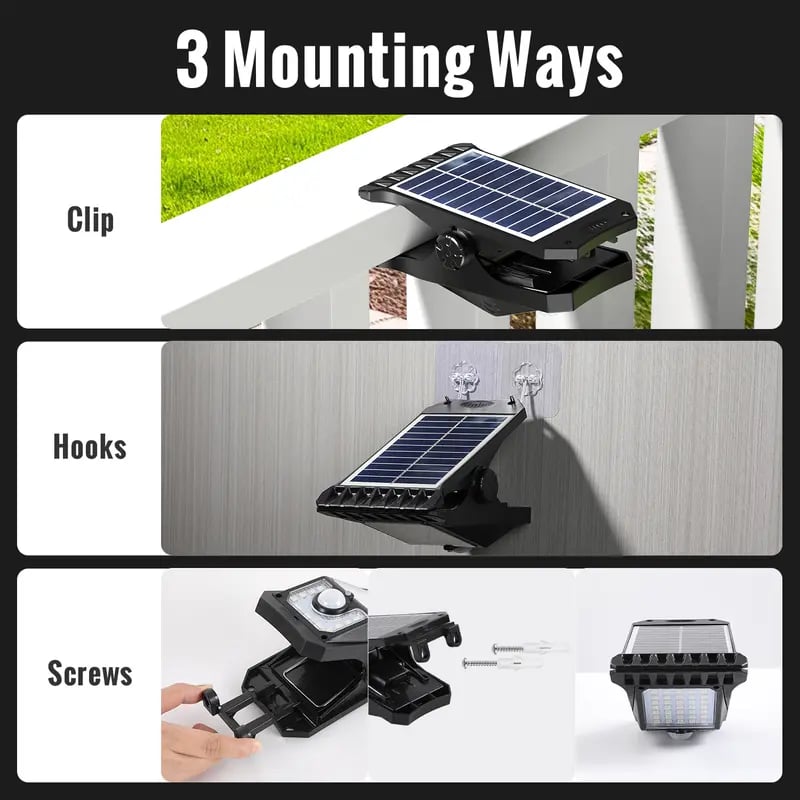 3 Mounting Ways

Clip

Hooks

Screws