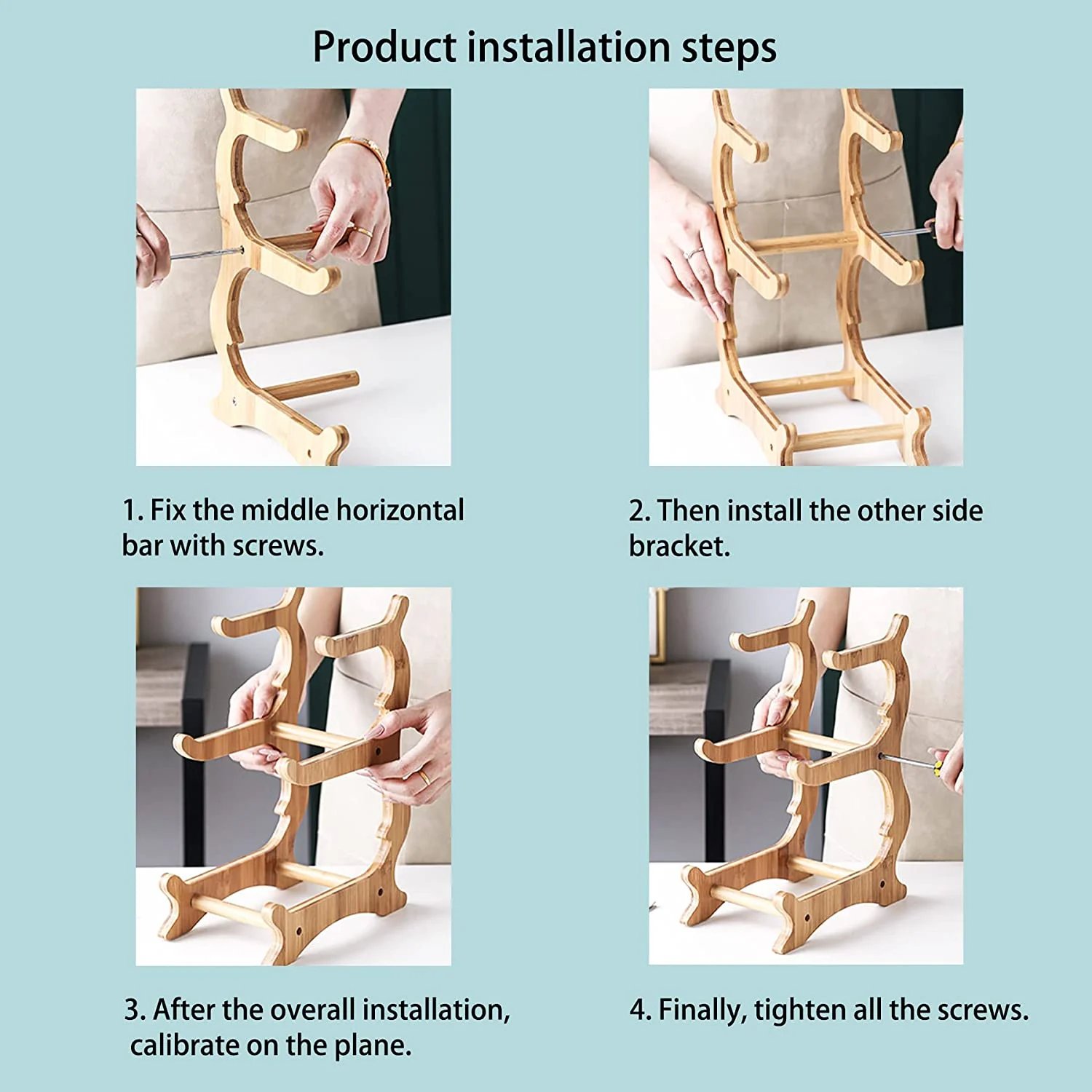 Product installation steps

1. Fix the middle horizontal bar with screws.

2. Then install the other side bracket.

3. After the overall installation, calibrate on the plane.

4. Finally, tighten all the screws.