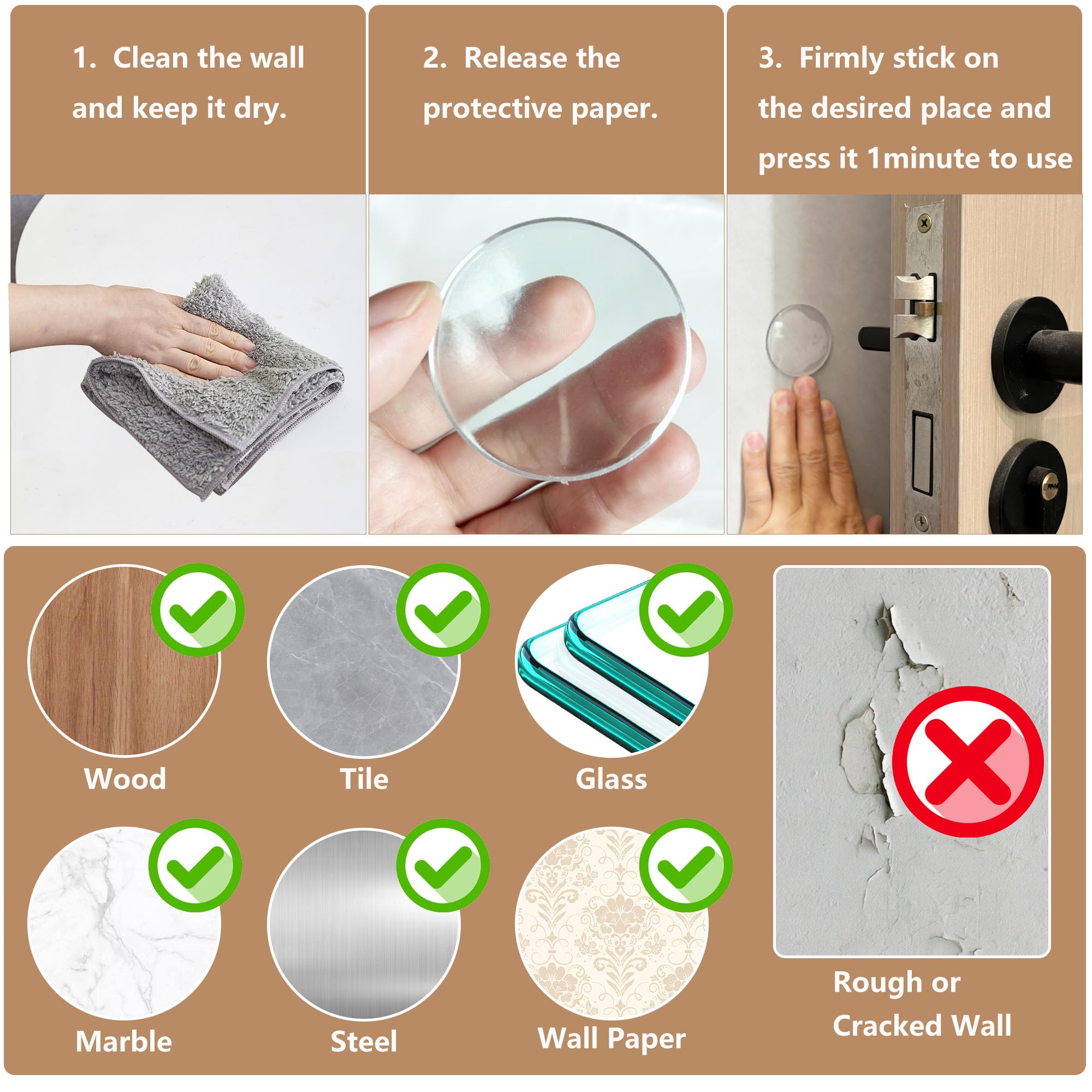 1. Clean the wall and keep it dry.

2. Release the protective paper.

3. Firmly stick on the desired place and press it 1minute to use

Wood

Tile

Glass

Marble

Steel

Wall Paper

Rough or Cracked Wall