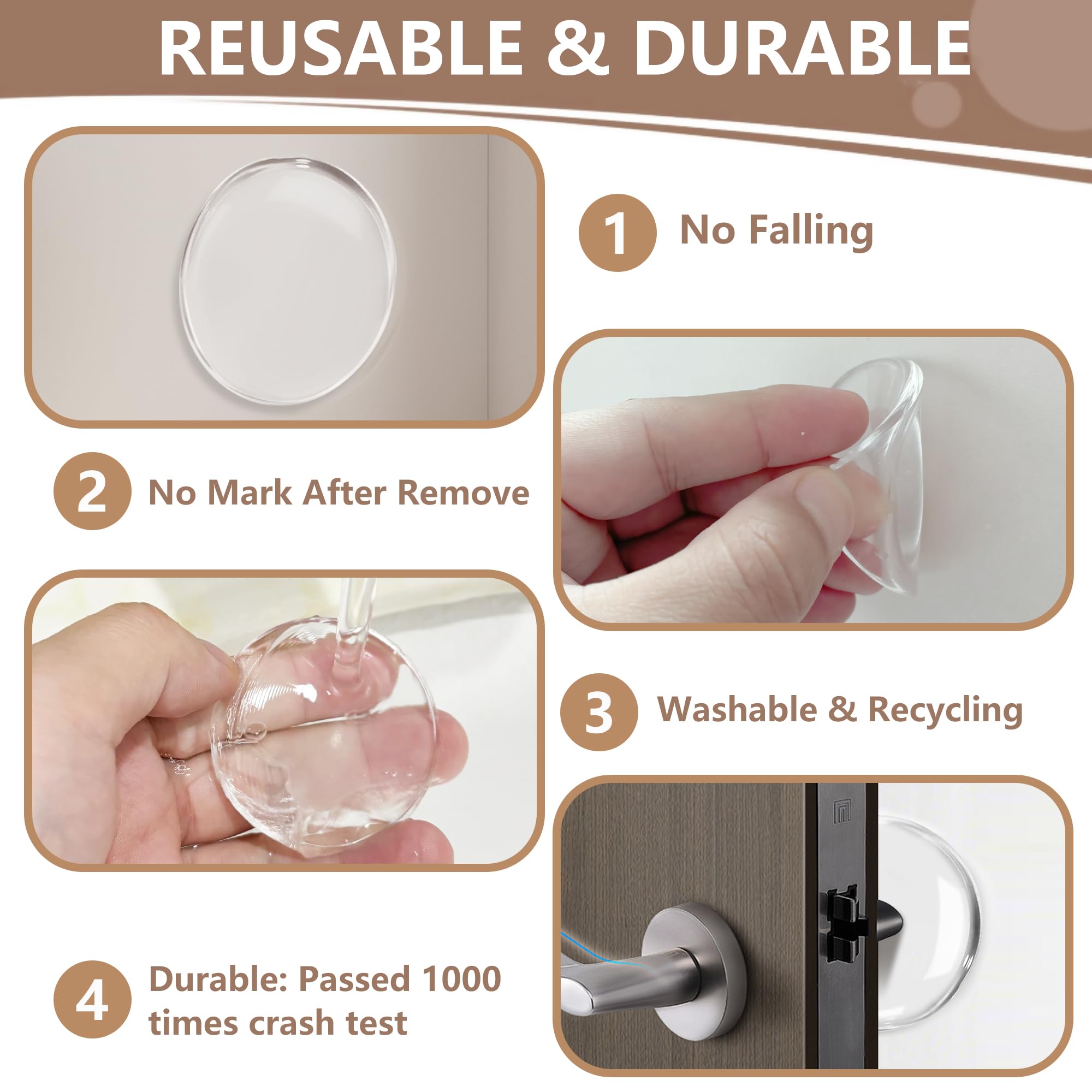 REUSABLE & DURABLE

1 No Falling

2 No Mark After Remove

3 Washable & Recycling

4 Durable: Passed 1000 times crash test