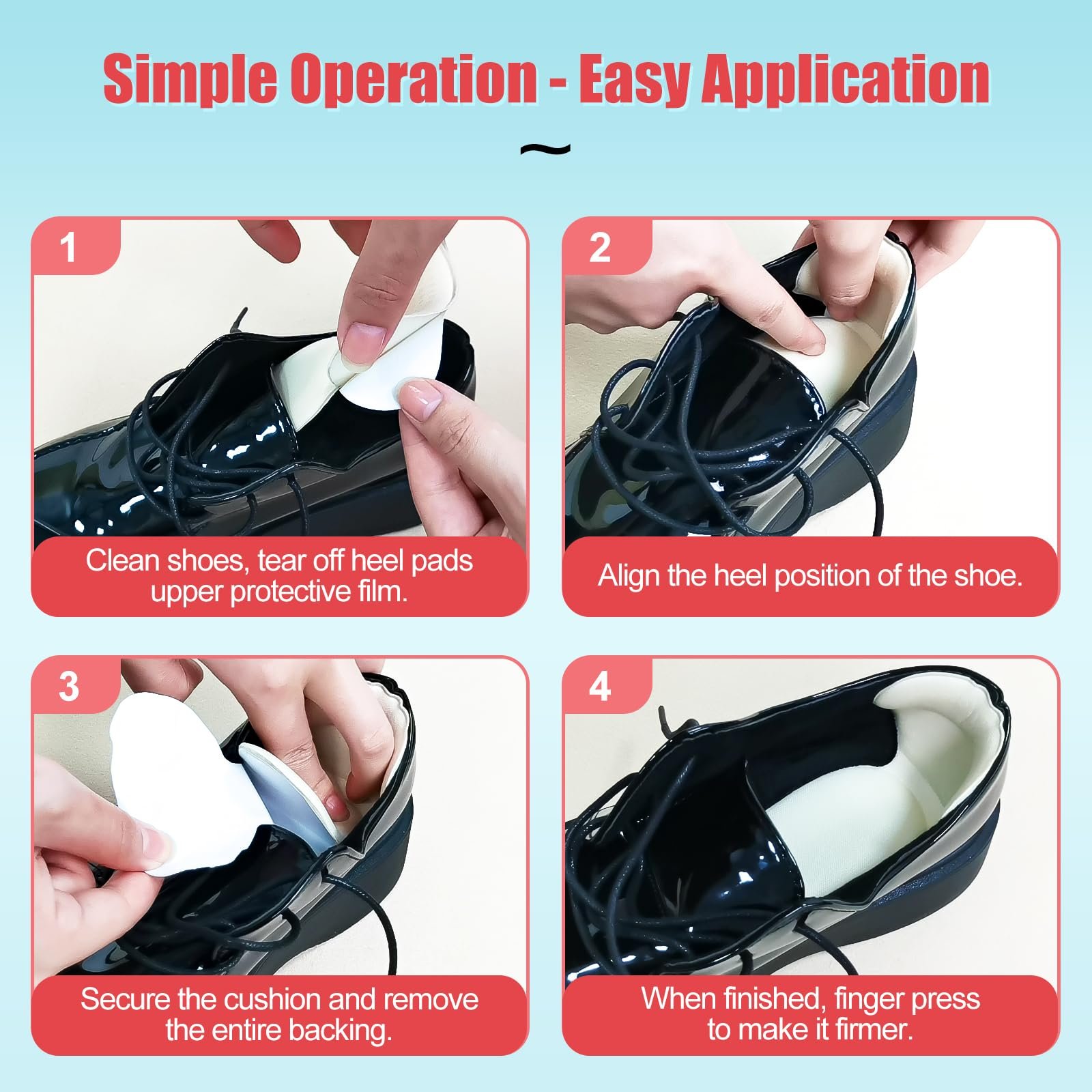 Simple Operation - Easy Application

~

1

Clean shoes, tear off heel pads upper protective film.

2

Align the heel position of the shoe.

3

Secure the cushion and remove the entire backing.

4

When finished, finger press to make it firmer.