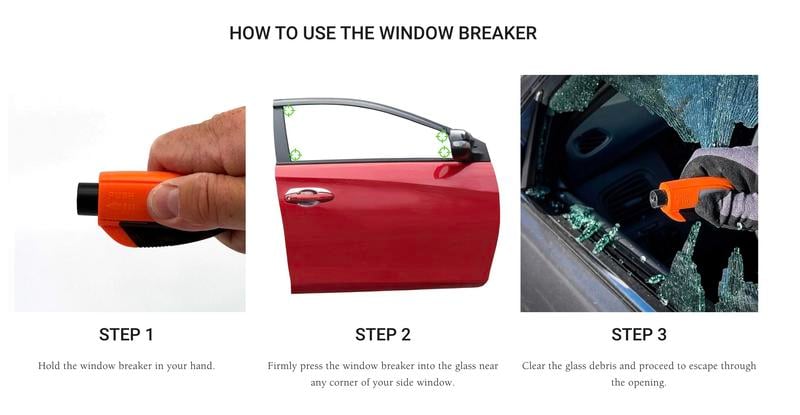 HOW TO USE THE WINDOW BREAKER

STEP 1

Hold the window breaker in your hand.

STEP 2

Firmly press the window breaker into the glass near any corner of your side window.

STEP 3

Clear the glass debris and proceed to escape through the opening.