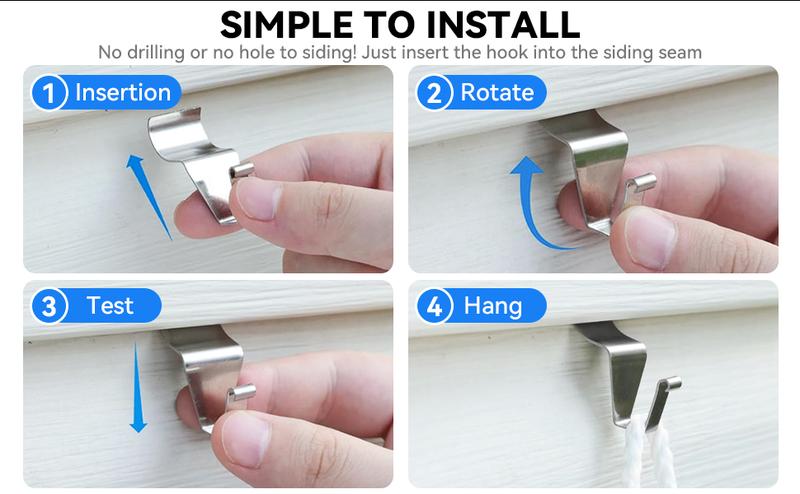 SIMPLE TO INSTALL
No drilling or no hole to siding! Just insert the hook into the siding seam

1 Insertion

2 Rotate

3 Test

4 Hang