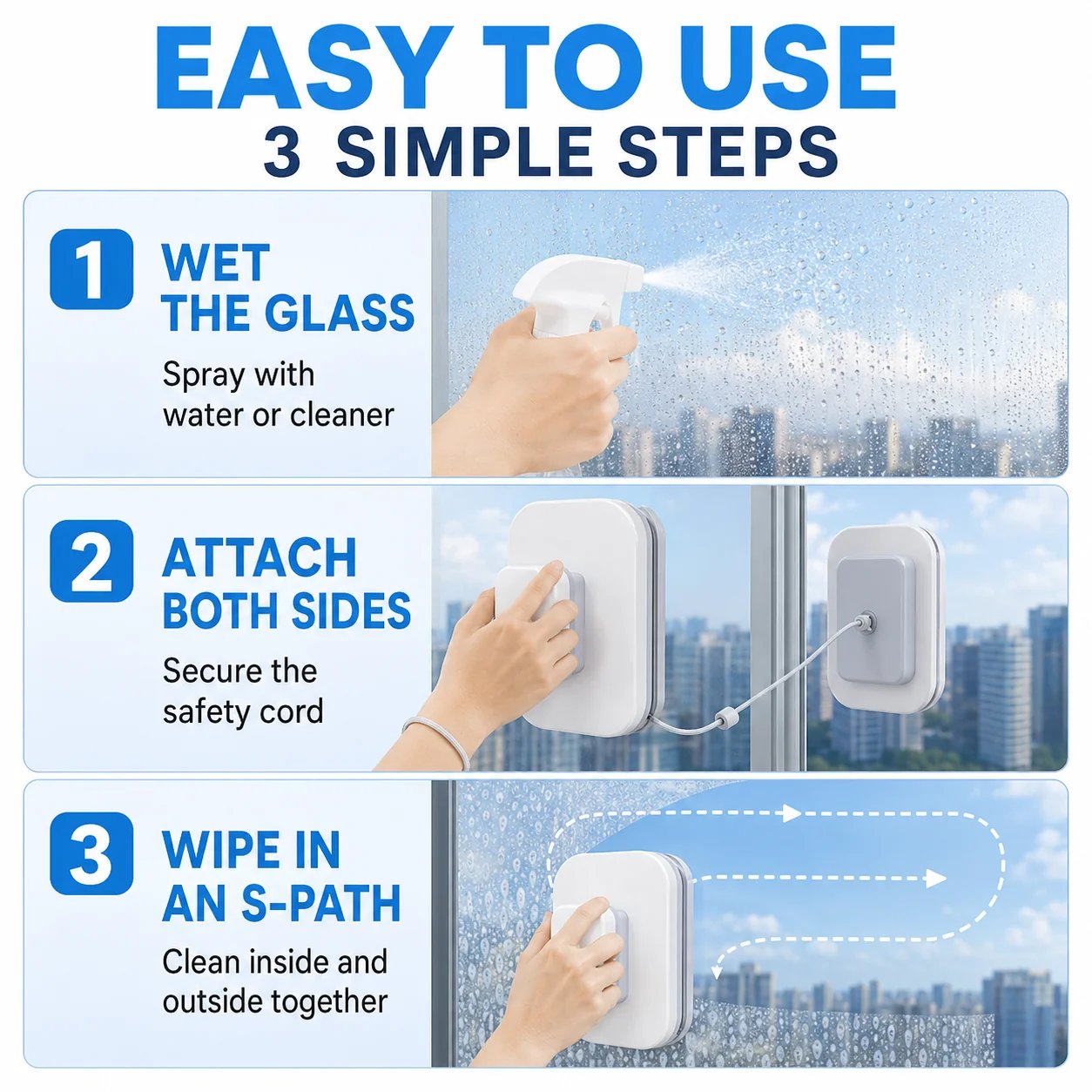 EASY TO USE
3 SIMPLE STEPS

1 WET THE GLASS
Spray with water or cleaner

2 ATTACH BOTH SIDES
Secure the safety cord

3 WIPE IN AN S-PATH
Clean inside and outside together