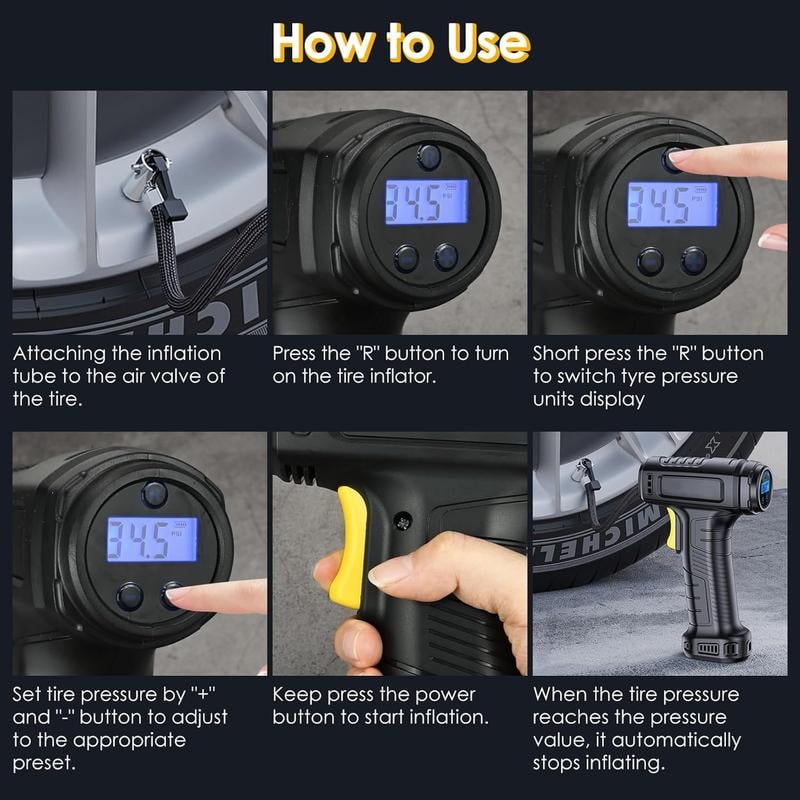 How to Use

34.5 PSI

Attaching the inflation tube to the air valve of the tire.

34.5 PSI

Press the "R" button to turn on the tire inflator.

34.5 PSI

Short press the "R" button to switch tyre pressure units display

34.5 PSI

Set tire pressure by "+" and "-" button to adjust to the appropriate preset.

Keep press the power button to start inflation.

MICHEL

When the tire pressure reaches the pressure value, it automatically stops inflating.