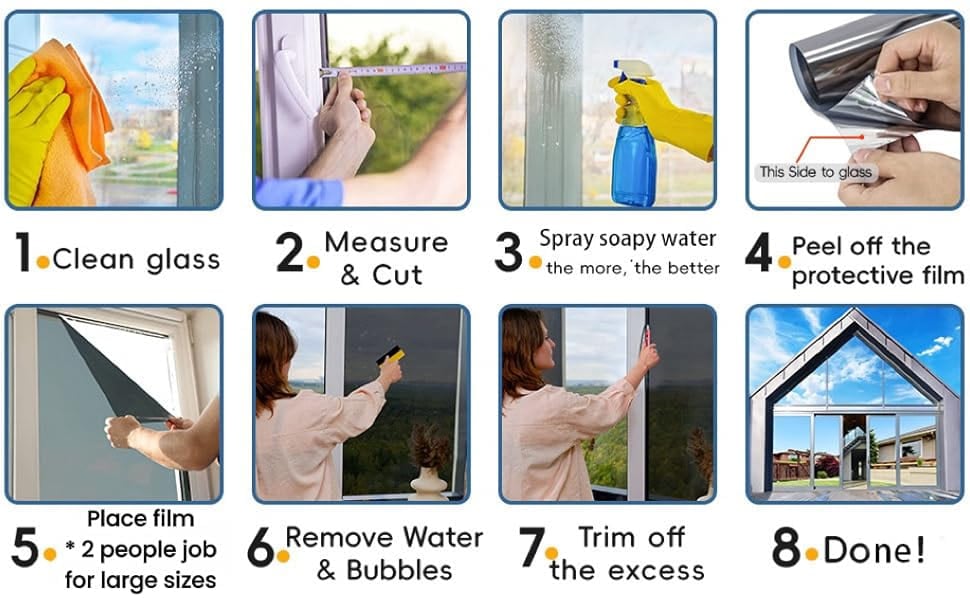 This Side to glass

1. Clean glass

2. Measure & Cut

3. Spray soapy water the more, the better

4. Peel off the protective film

5. Place film * 2 people job for large sizes

6. Remove Water & Bubbles

7. Trim off the excess

8. Done!