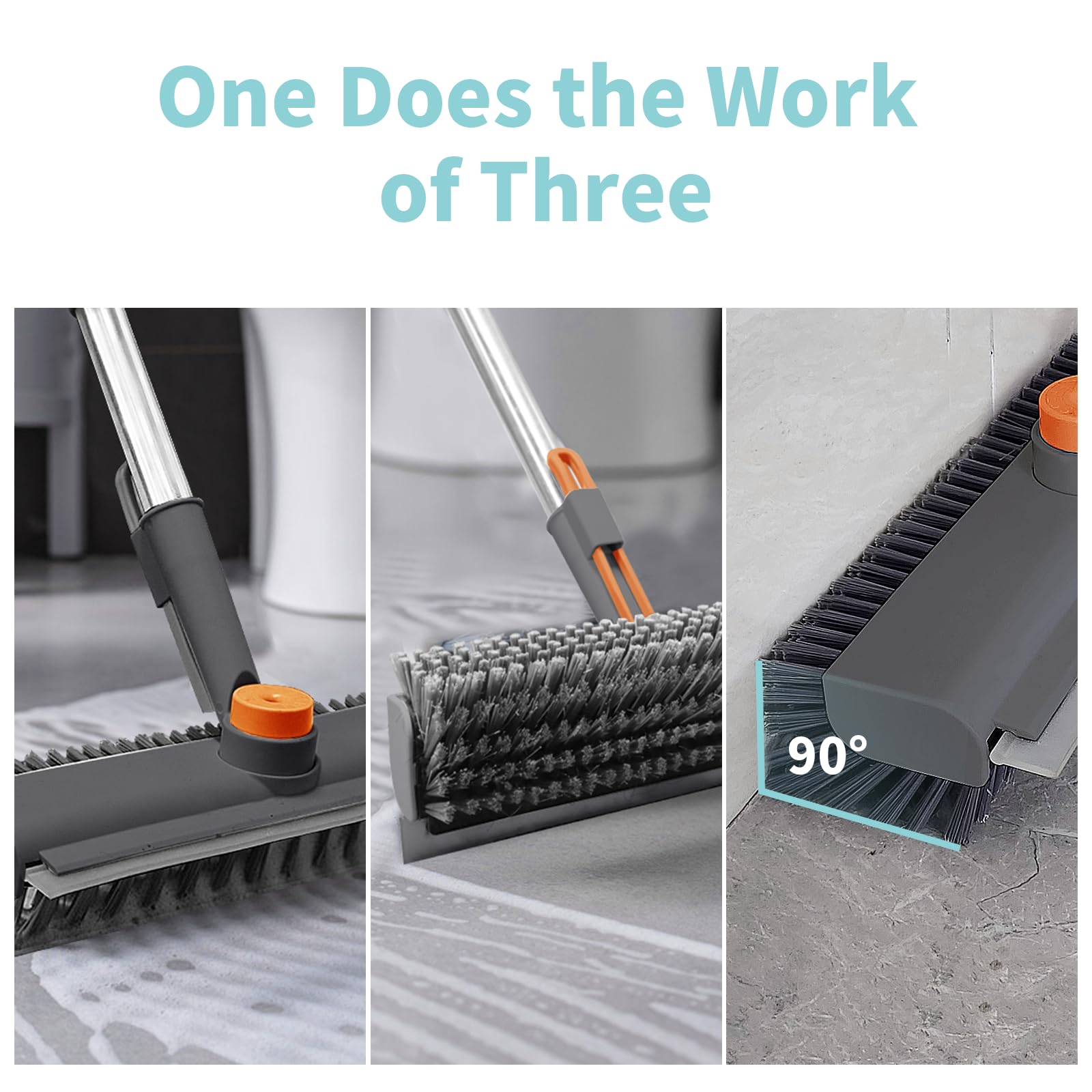 One Does the Work of Three

90°