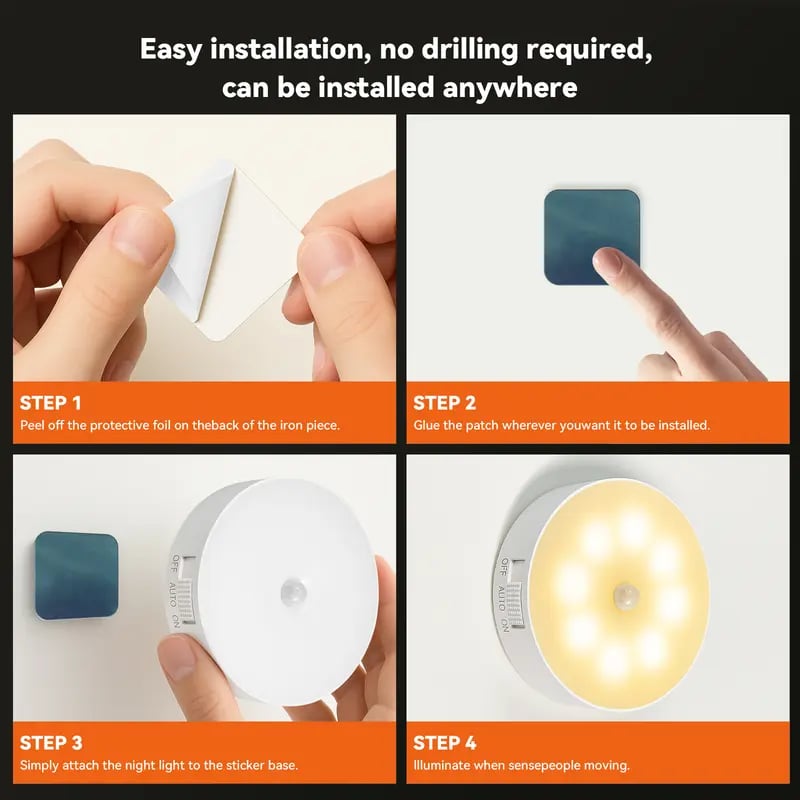 Easy installation, no drilling required, can be installed anywhere

STEP 1
Peel off the protective foil on theback of the iron piece.

STEP 2
Glue the patch wherever youwant it to be installed.

OFF
AUTO
ON

STEP 3
Simply attach the night light to the sticker base.

OFF
AUTO
ON

STEP 4
Illuminate when sensepeople moving.