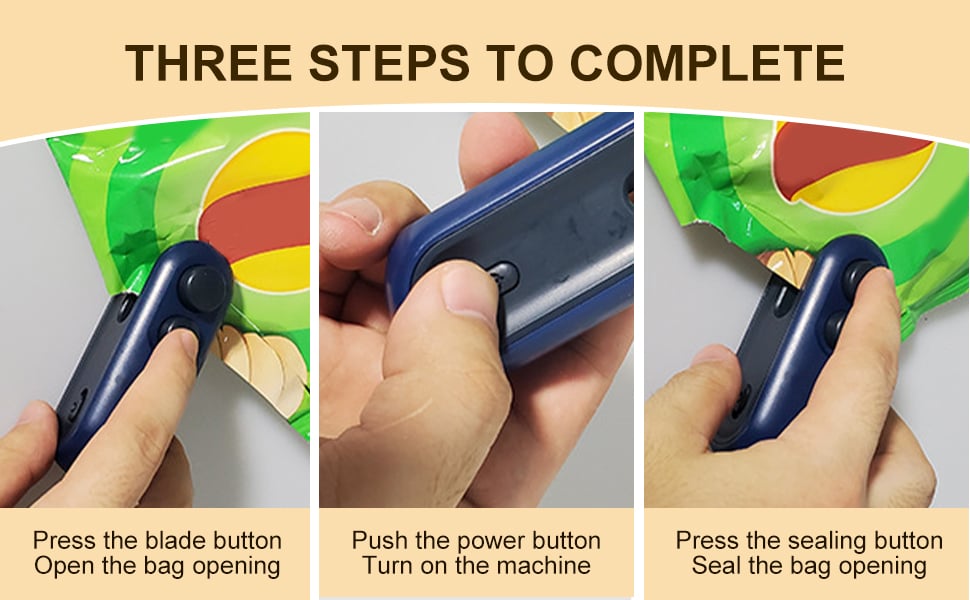 THREE STEPS TO COMPLETE

Press the blade button
Open the bag opening

Push the power button
Turn on the machine

Press the sealing button
Seal the bag opening