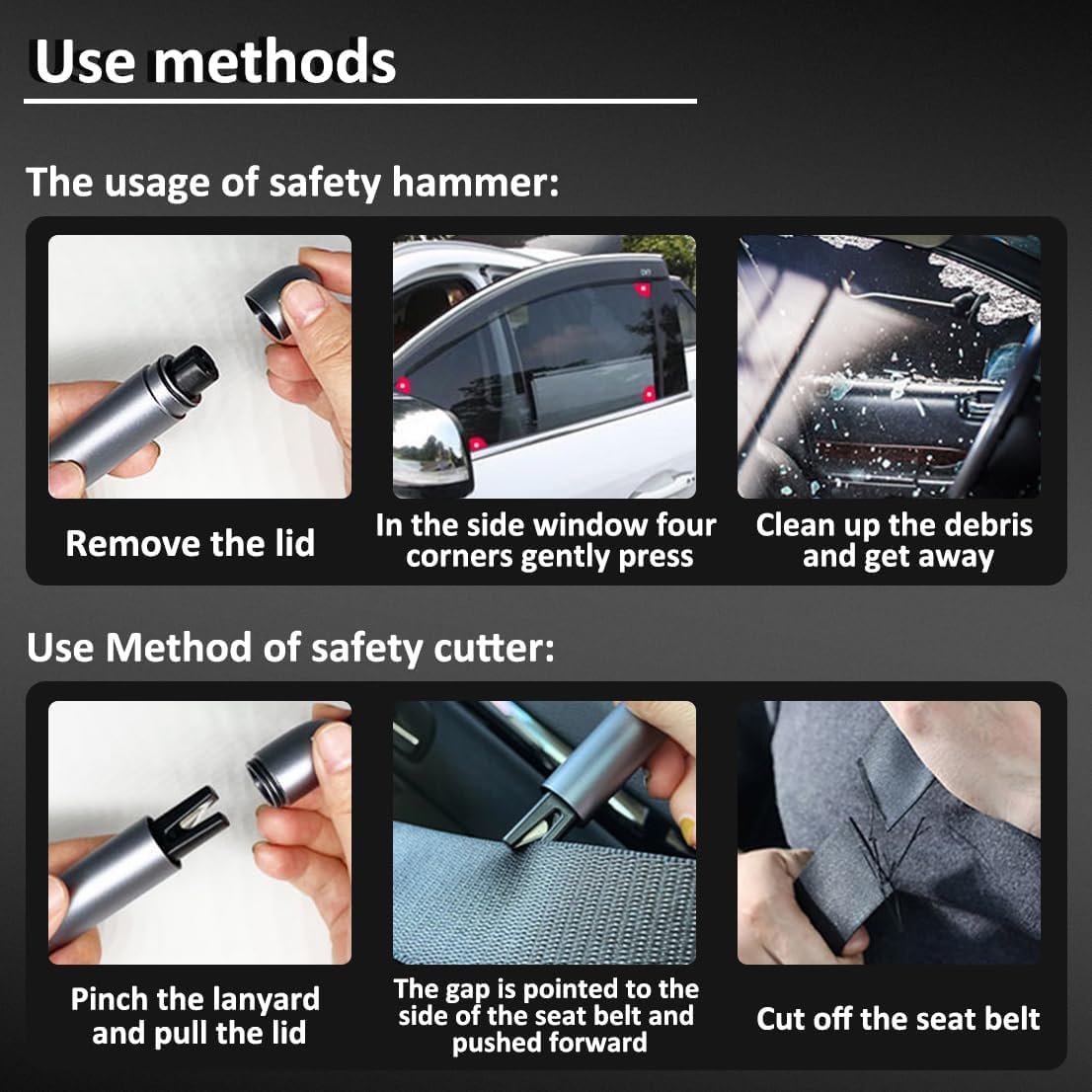 Use methods

The usage of safety hammer:

Remove the lid

In the side window four corners gently press

Clean up the debris and get away

Use Method of safety cutter:

Pinch the lanyard and pull the lid

The gap is pointed to the side of the seat belt and pushed forward

Cut off the seat belt