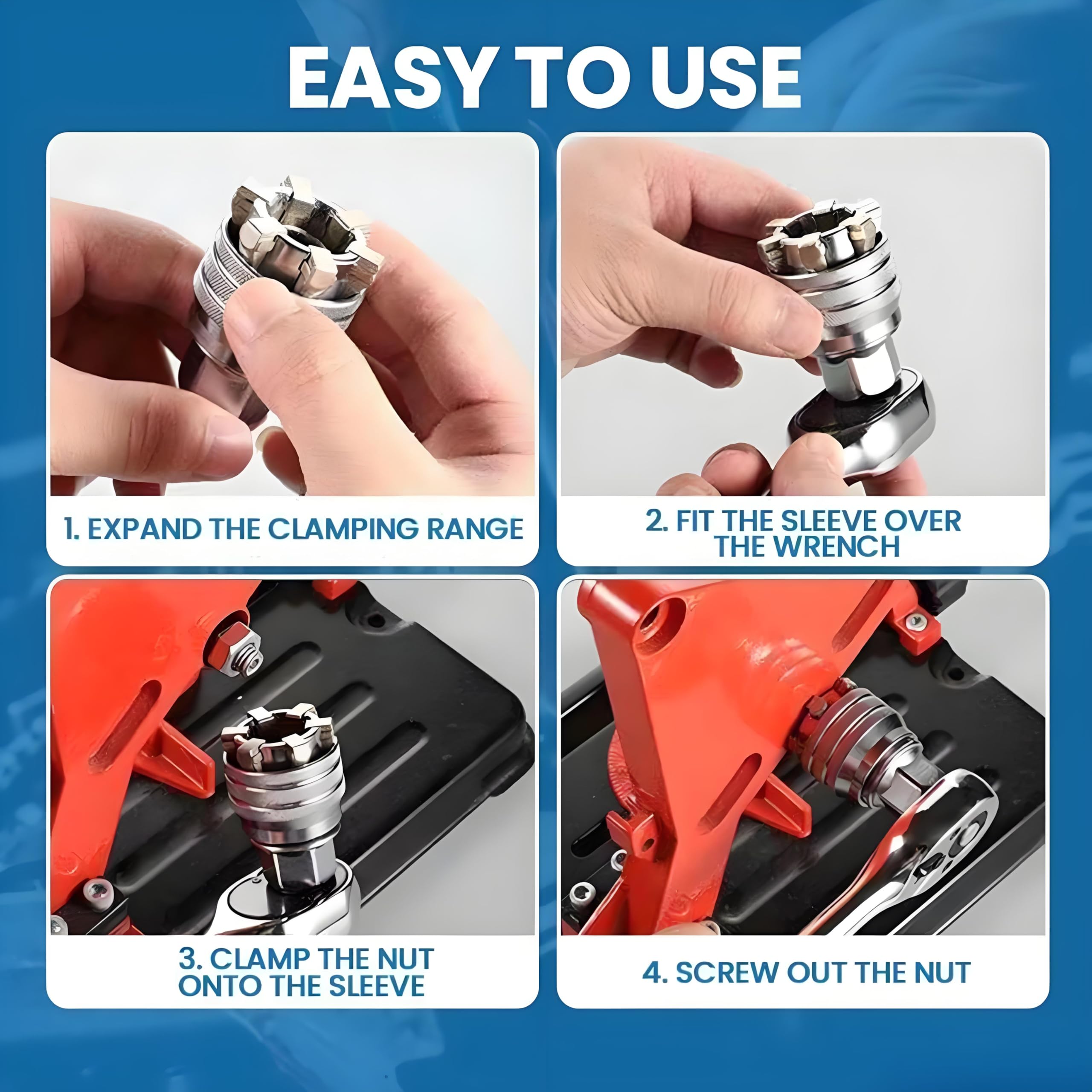 EASY TO USE

1. EXPAND THE CLAMPING RANGE

2. FIT THE SLEEVE OVER THE WRENCH

3. CLAMP THE NUT ONTO THE SLEEVE

4. SCREW OUT THE NUT