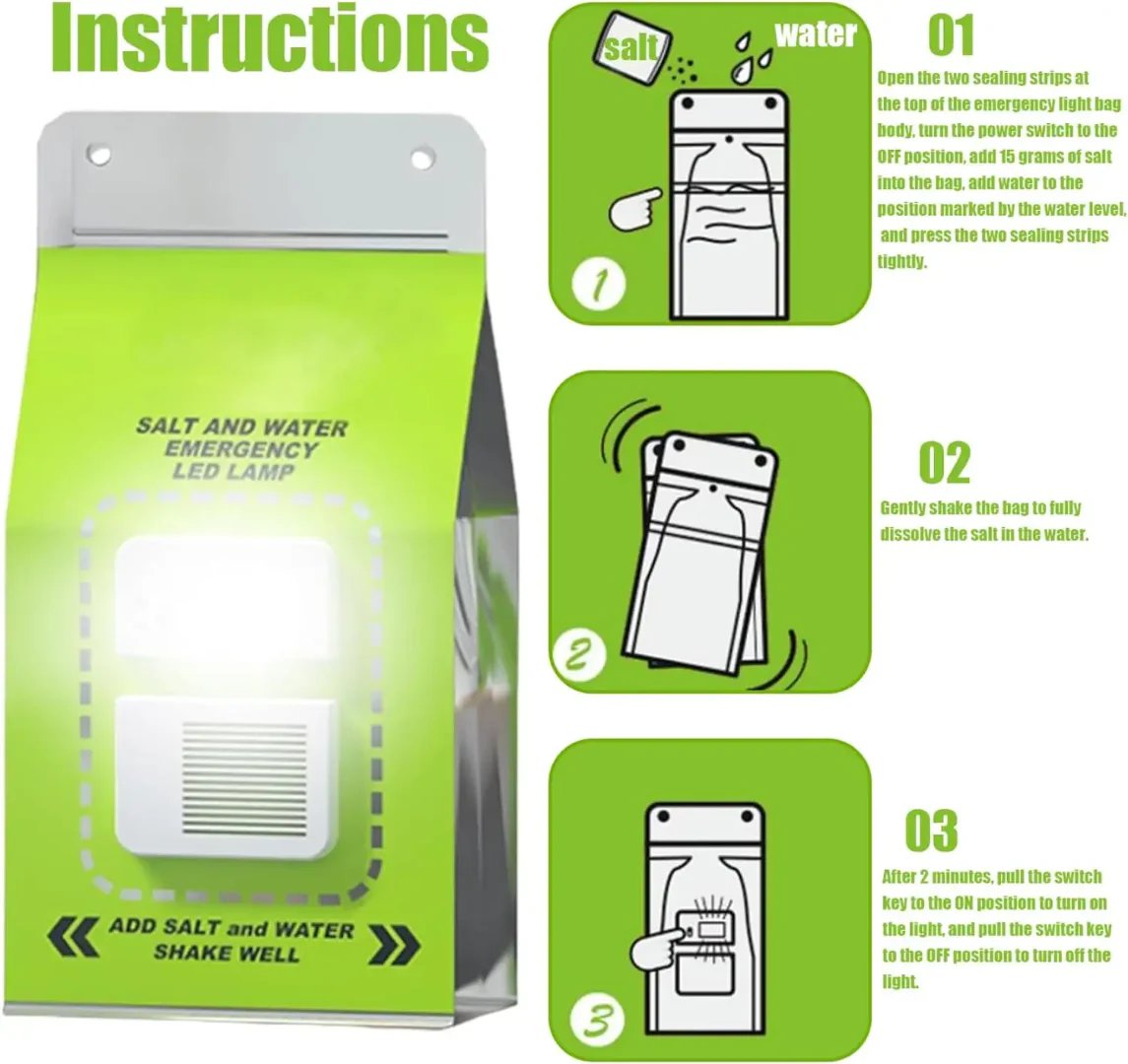 Instructions

SALT AND WATER EMERGENCY LED LAMP

ADD SALT and WATER SHAKE WELL

salt water

1

01

Open the two sealing strips at the top of the emergency light bag body, turn the power switch to the OFF position, add 15 grams of salt into the bag, add water to the position marked by the water level, and press the two sealing strips tightly.

2

02

Gently shake the bag to fully dissolve the salt in the water.

3

03

After 2 minutes, pull the switch key to the ON position to turn on the light, and pull the switch key to the OFF position to turn off the light.