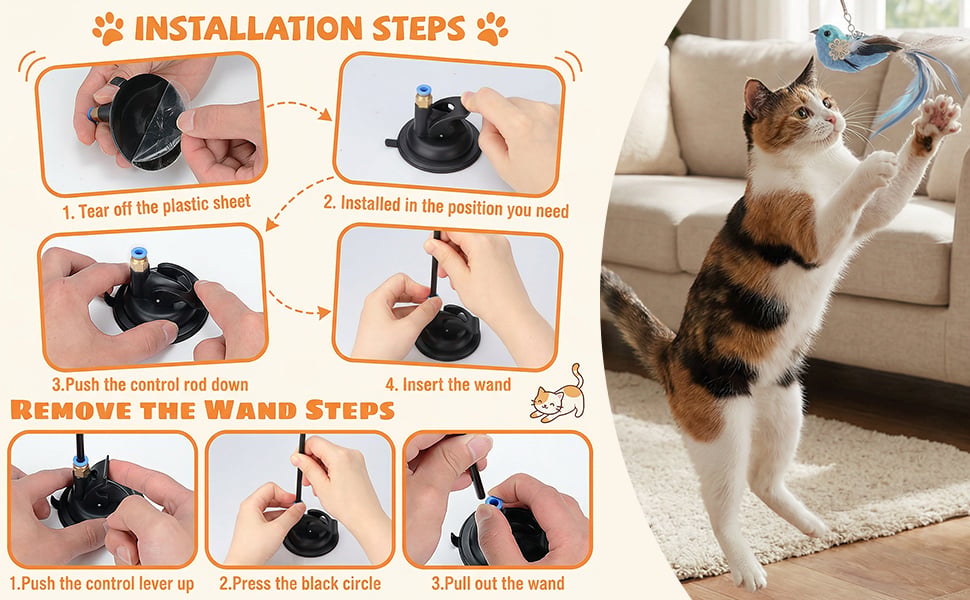 INSTALLATION STEPS

1. Tear off the plastic sheet

2. Installed in the position you need

3.Push the control rod down

4. Insert the wand

REMOVE THE WAND STEPS

1.Push the control lever up

2.Press the black circle

3.Pull out the wand