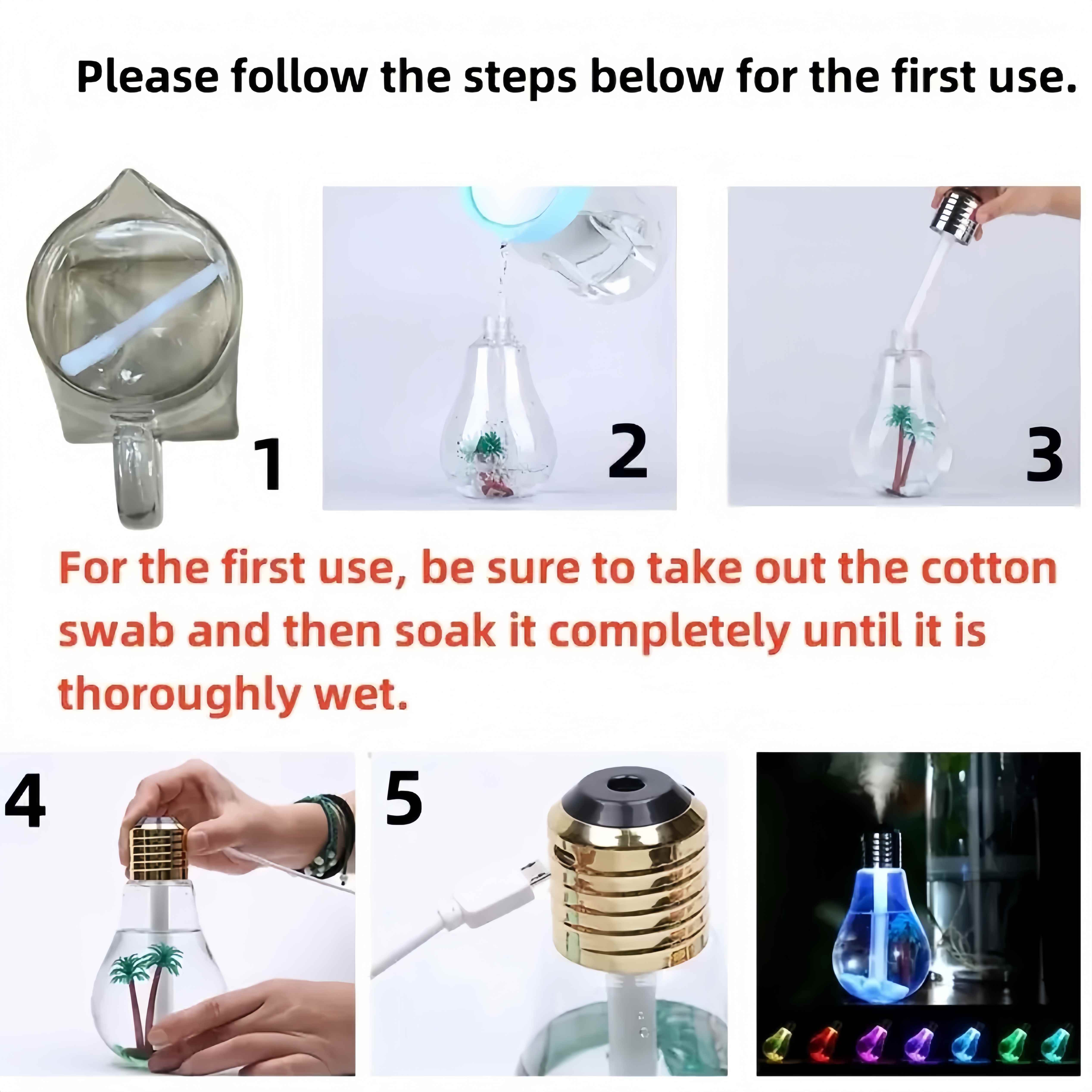 Please follow the steps below for the first use.

1

2

3

For the first use, be sure to take out the cotton swab and then soak it completely until it is thoroughly wet.

4

5