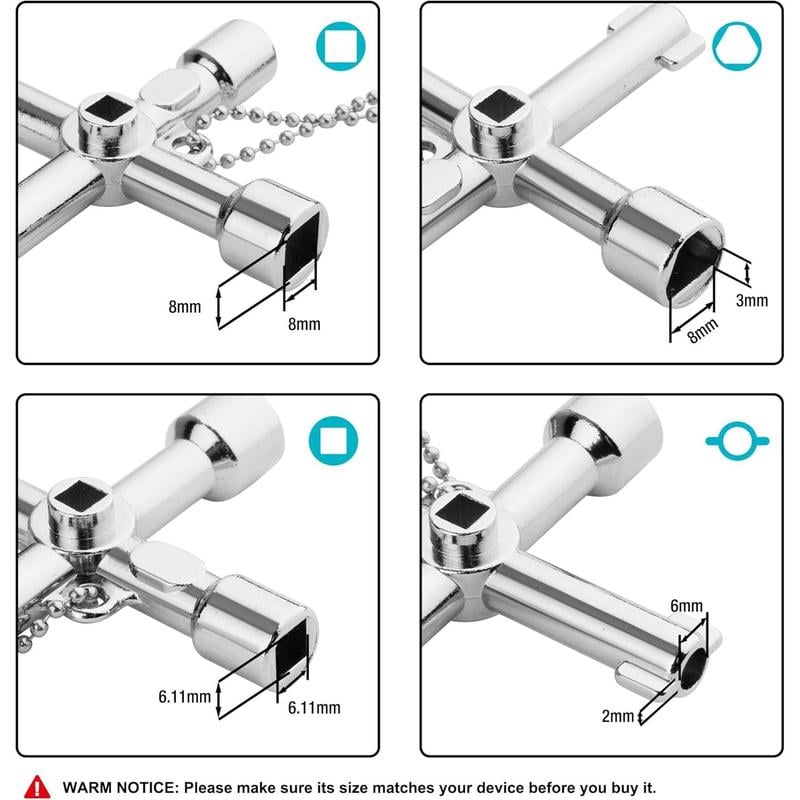 8mm
8mm

3mm
8mm

6.11mm
6.11mm

6mm
2mm

WARM NOTICE: Please make sure its size matches your device before you buy it.