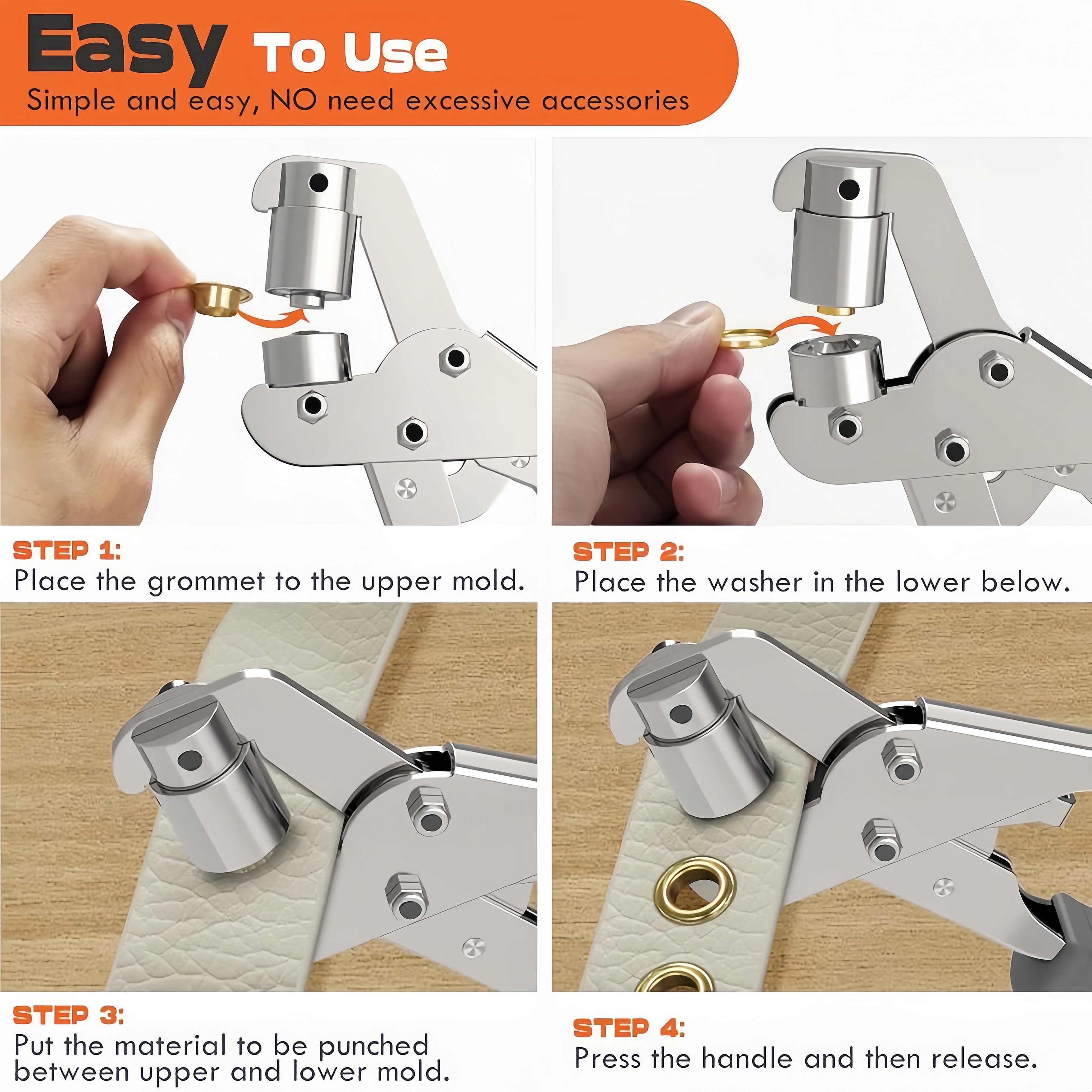 Easy To Use
Simple and easy, NO need excessive accessories

STEP 1:
Place the grommet to the upper mold.

STEP 2:
Place the washer in the lower below.

STEP 3:
Put the material to be punched between upper and lower mold.

STEP 4:
Press the handle and then release.