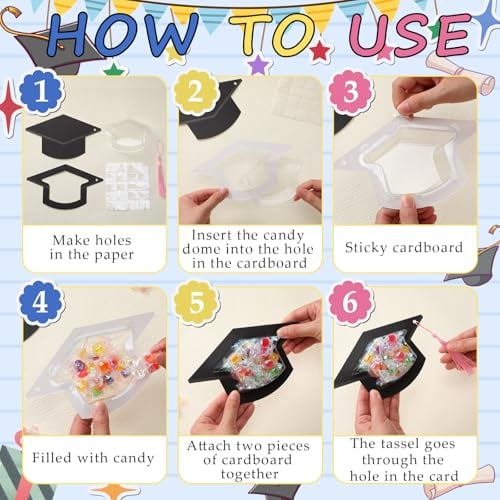 HOW TO USE

1
Make holes in the paper

2
Insert the candy dome into the hole in the cardboard

3
Sticky cardboard

4
Filled with candy

5
Attach two pieces of cardboard together

6
The tassel goes through the hole in the card