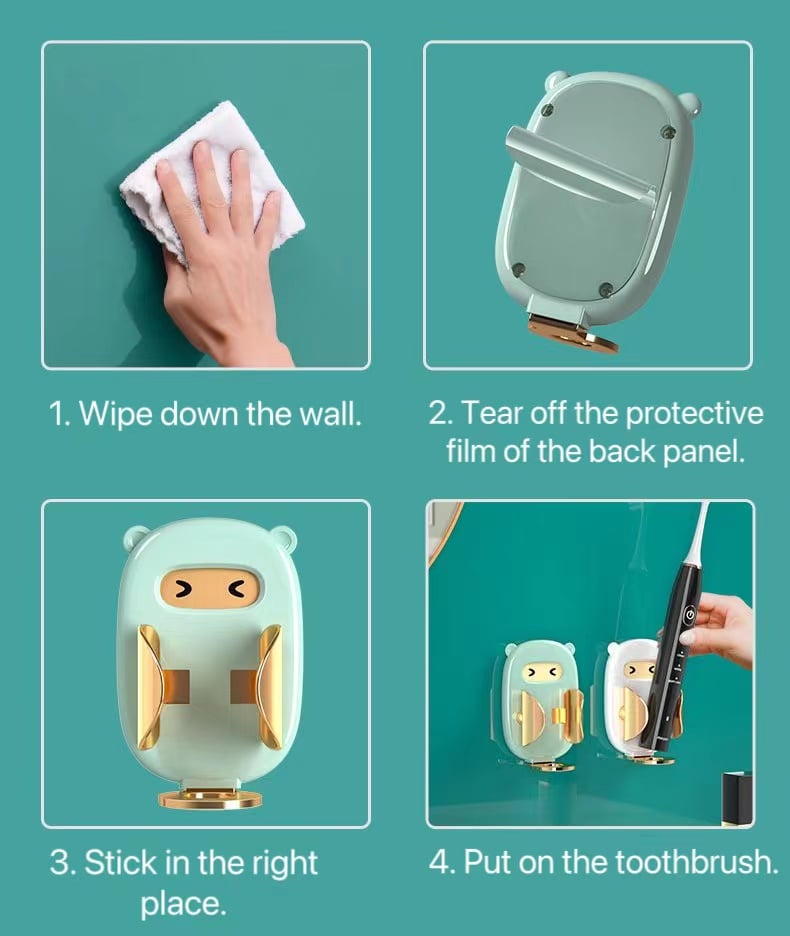 1. Wipe down the wall.

2. Tear off the protective film of the back panel.

3. Stick in the right place.

4. Put on the toothbrush.