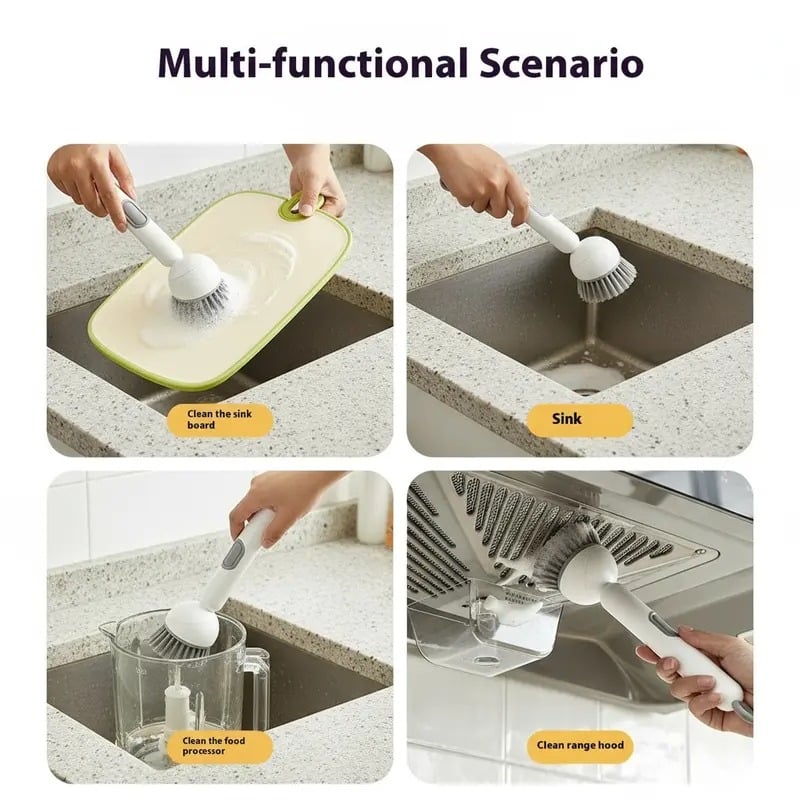 Multi-functional Scenario

Clean the sink board

Sink

Clean the food processor

Clean range hood