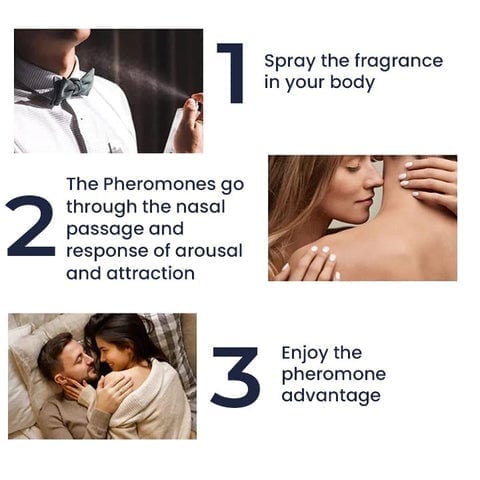 1

Spray the fragrance in your body

2

The Pheromones go through the nasal passage and response of arousal and attraction

3

Enjoy the pheromone advantage