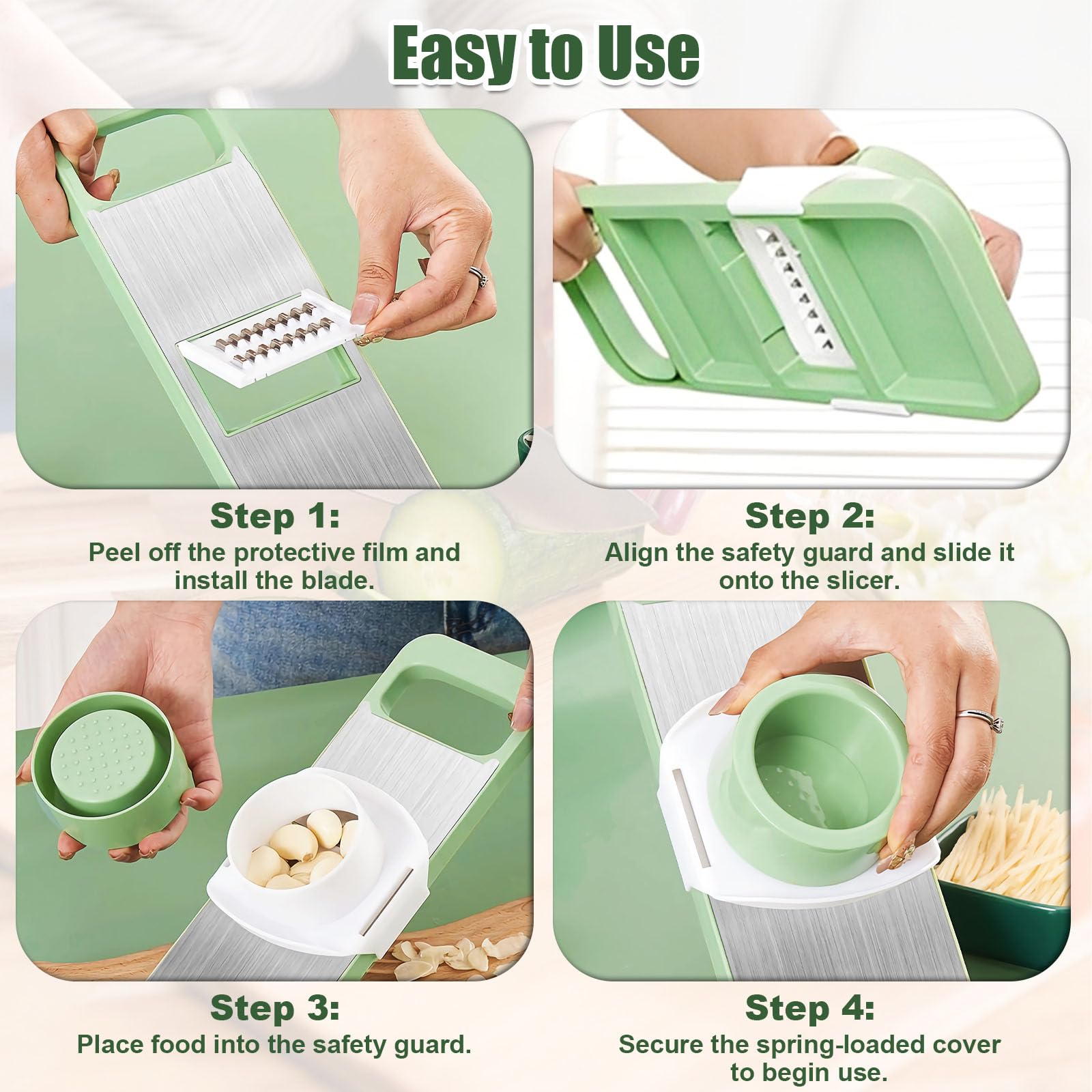 Easy to Use

Step 1:
Peel off the protective film and install the blade.

Step 2:
Align the safety guard and slide it onto the slicer.

Step 3:
Place food into the safety guard.

Step 4:
Secure the spring-loaded cover to begin use.